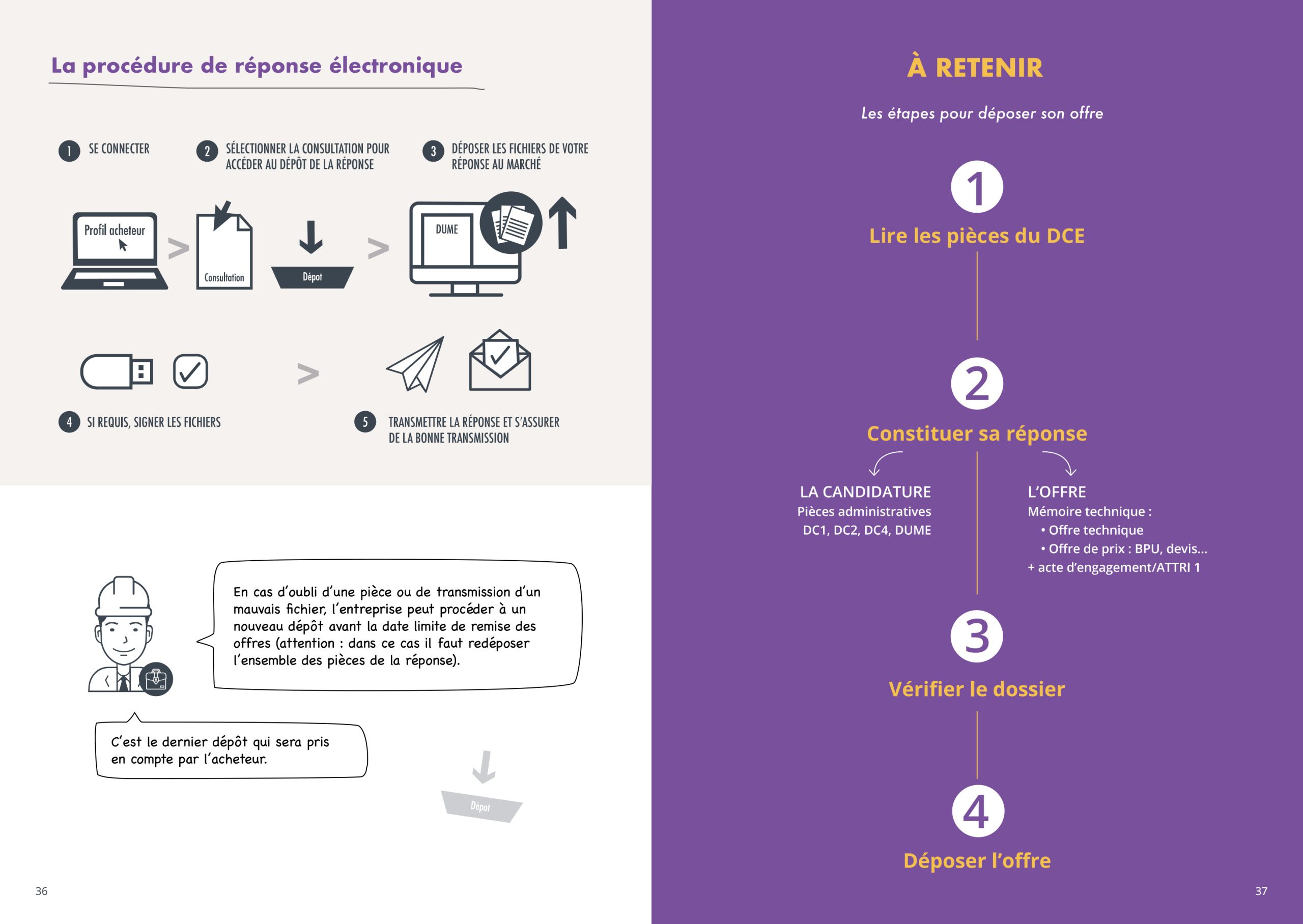 La procédure de réponse électronique

1 SE CONNECTER

2 SÉLECTIONNER LA CONSULTATION POUR ACCÉDER AU DÉPÔT DE LA RÉPONSE

3 DÉPOSER LES FICHIERS DE VOTRE RÉPONSE AU MARCHÉ

Profil acheteur

Consultation

Dépot

DUME

4 SI REQUIS, SIGNER LES FICHIERS

5 TRANSMETTRE LA RÉPONSE ET S'ASSURER DE LA BONNE TRANSMISSION

En cas d'oubli d'une pièce ou de transmission d'un mauvais fichier, l'entreprise peut procéder à un nouveau dépôt avant la date limite de remise des offres (attention : dans ce cas il faut redéposer l'ensemble des pièces de la réponse).

C'est le dernier dépôt qui sera pris en compte par l'acheteur.

Dépot

36

À RETENIR

Les étapes pour déposer son offre

1

Lire les pièces du DCE

2

Constituer sa réponse

LA CANDIDATURE
Pièces administratives
DC1, DC2, DC4, DUME

L'OFFRE
Mémoire technique :
• Offre technique
• Offre de prix : BPU, devis...
+ acte d'engagement/ATTRI 1

3

Vérifier le dossier

4

Déposer l'offre

37