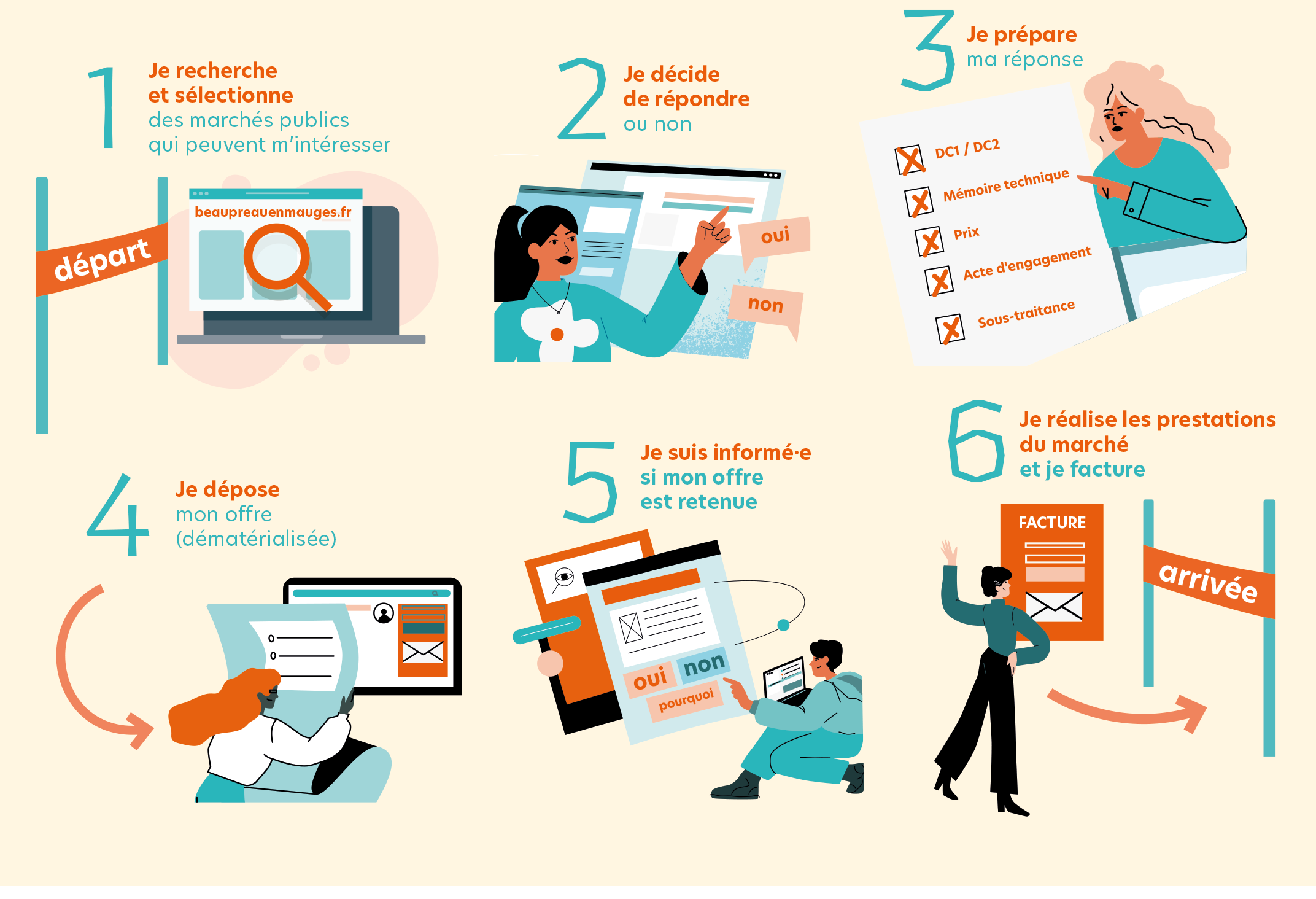 1 Je recherche et sélectionne des marchés publics qui peuvent m'intéresser

départ

beaupreauenmauges.fr

2 Je décide de répondre ou non

oui

non

3 Je prépare ma réponse

DC1 / DC2

Mémoire technique

Prix

Acte d'engagement

Sous-traitance

4 Je dépose mon offre (dématérialisée)

5 Je suis informé·e si mon offre est retenue

oui

non

pourquoi

6 Je réalise les prestations du marché et je facture

FACTURE

arrivée